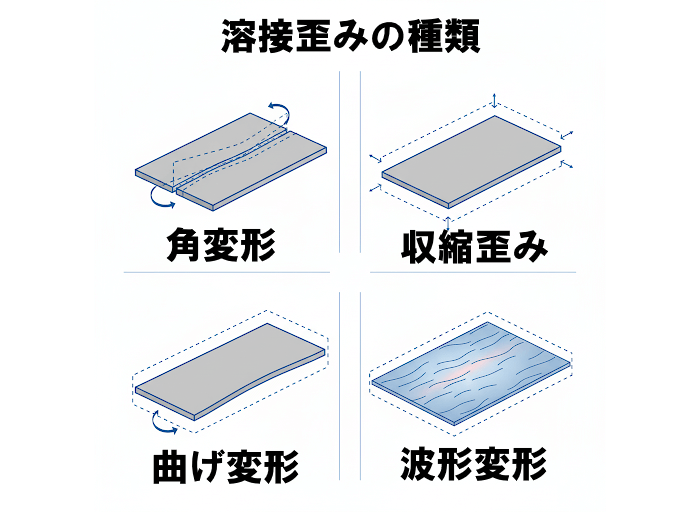 溶接歪みの種類

角変形

収縮歪み

曲げ変形

波形変形